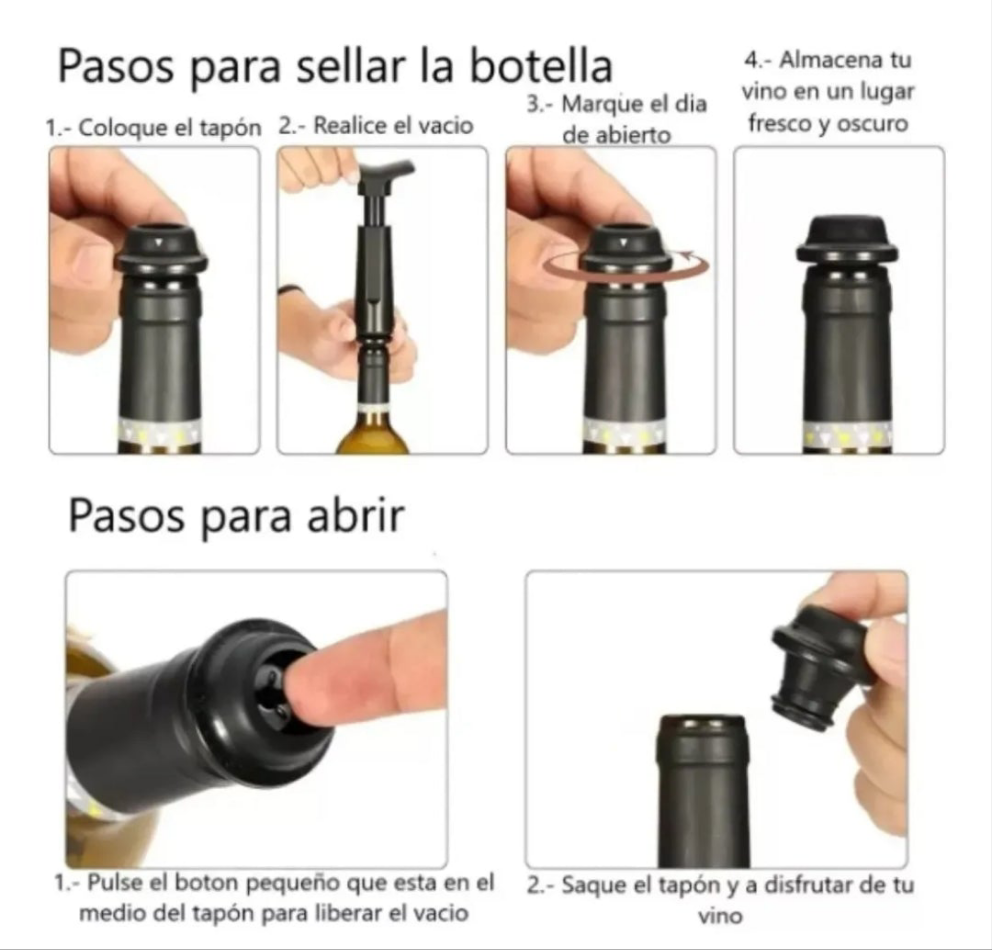 Pasos para sellar la botella

1.- Coloque el tapón

2.- Realice el vacio

3.- Marque el dia de abierto

4.- Almacena tu vino en un lugar fresco y oscuro

Pasos para abrir

1.- Pulse el boton pequeño que esta en el medio del tapón para liberar el vacio

2.- Saque el tapón y a disfrutar de tu vino